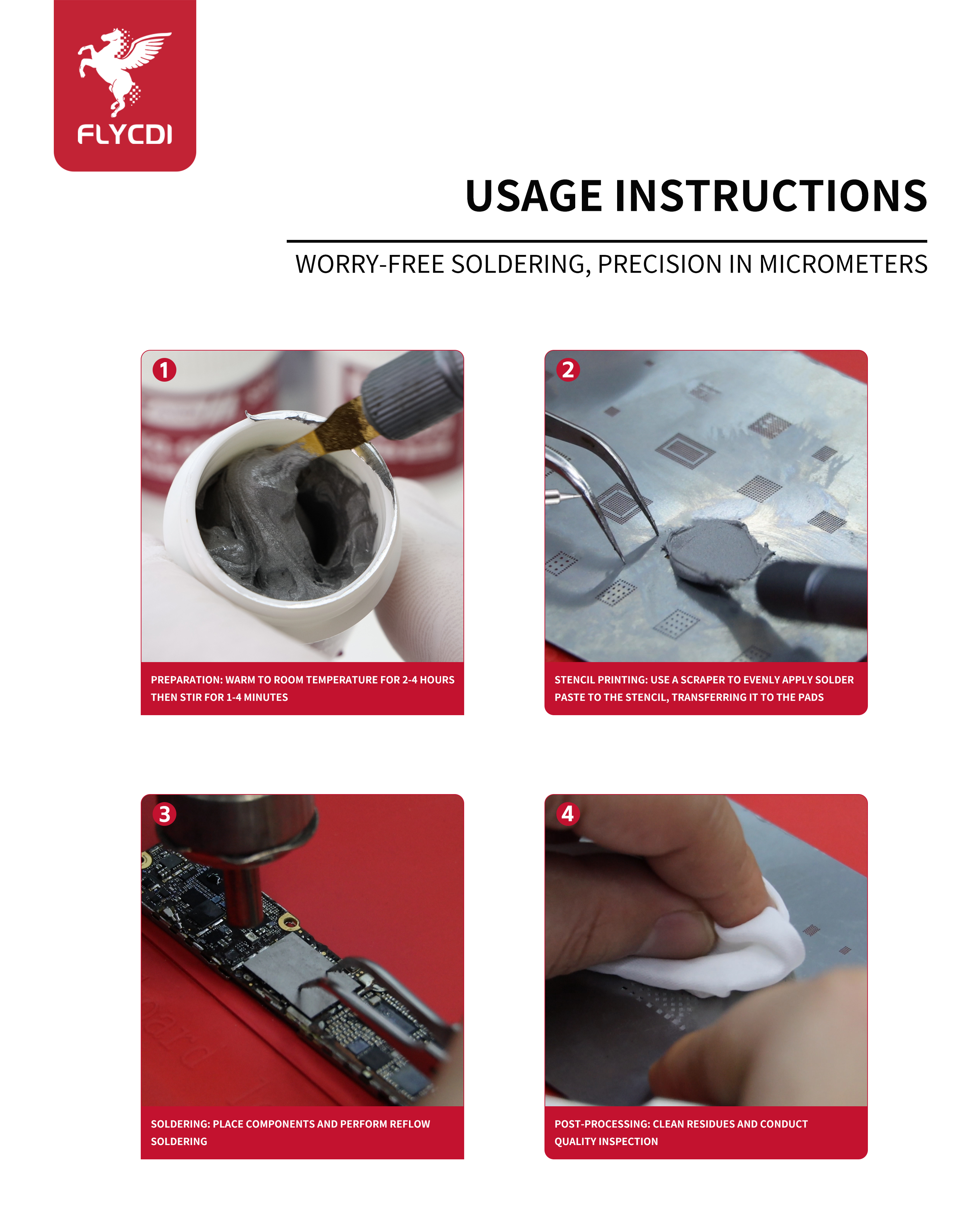 FLYCDI

USAGE INSTRUCTIONS

WORRY-FREE SOLDERING, PRECISION IN MICROMETERS

1

PREPARATION: WARM TO ROOM TEMPERATURE FOR 2-4 HOURS THEN STIR FOR 1-4 MINUTES

2

STENCIL PRINTING: USE A SCRAPER TO EVENLY APPLY SOLDER PASTE TO THE STENCIL, TRANSFERRING IT TO THE PADS

3

SOLDERING: PLACE COMPONENTS AND PERFORM REFLOW SOLDERING

4

POST-PROCESSING: CLEAN RESIDUES AND CONDUCT QUALITY INSPECTION