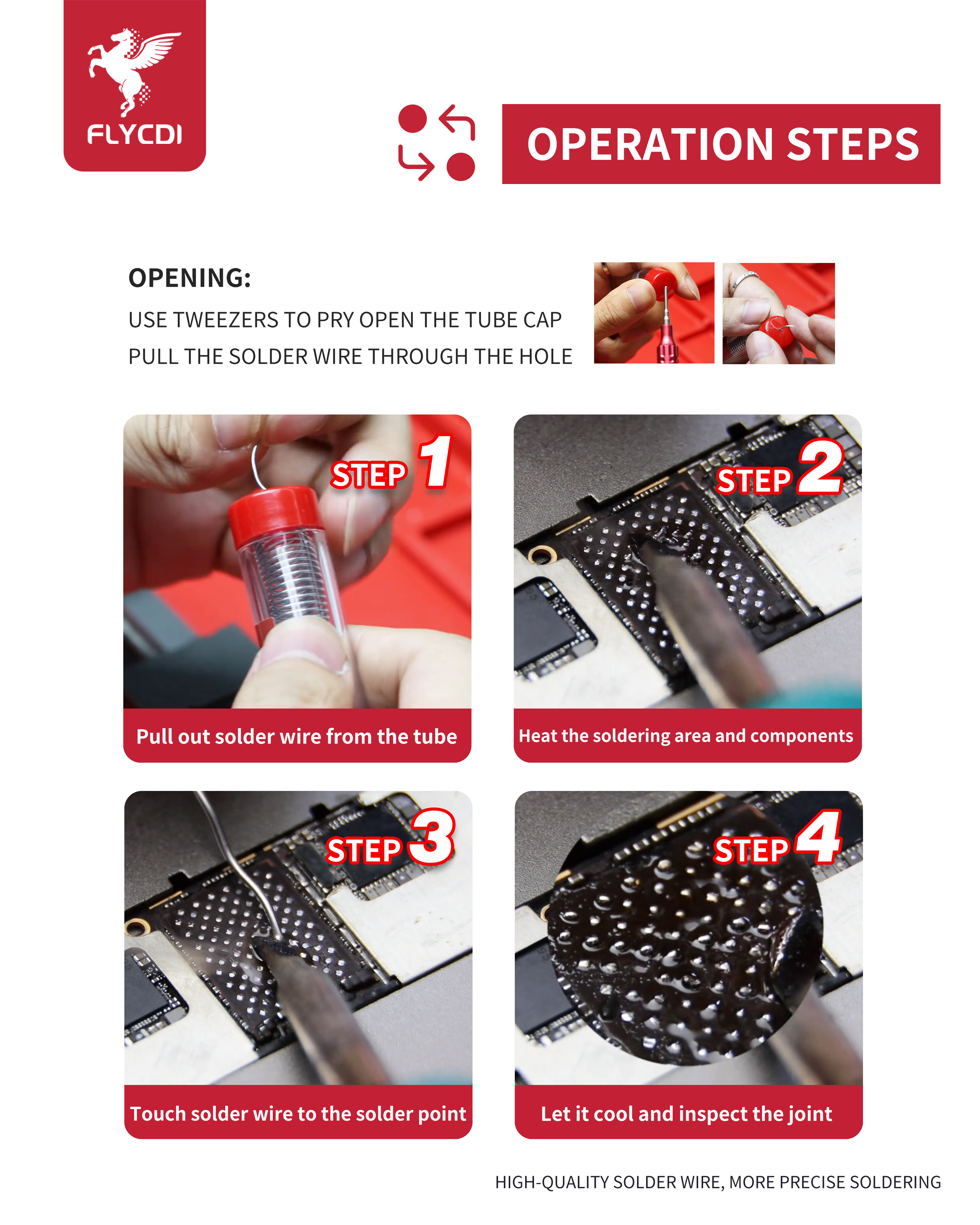 FLYCDI

OPERATION STEPS

OPENING:
USE TWEEZERS TO PRY OPEN THE TUBE CAP
PULL THE SOLDER WIRE THROUGH THE HOLE

STEP 1
Pull out solder wire from the tube

STEP 2
Heat the soldering area and components

STEP 3
Touch solder wire to the solder point

STEP 4
Let it cool and inspect the joint

HIGH-QUALITY SOLDER WIRE, MORE PRECISE SOLDERING