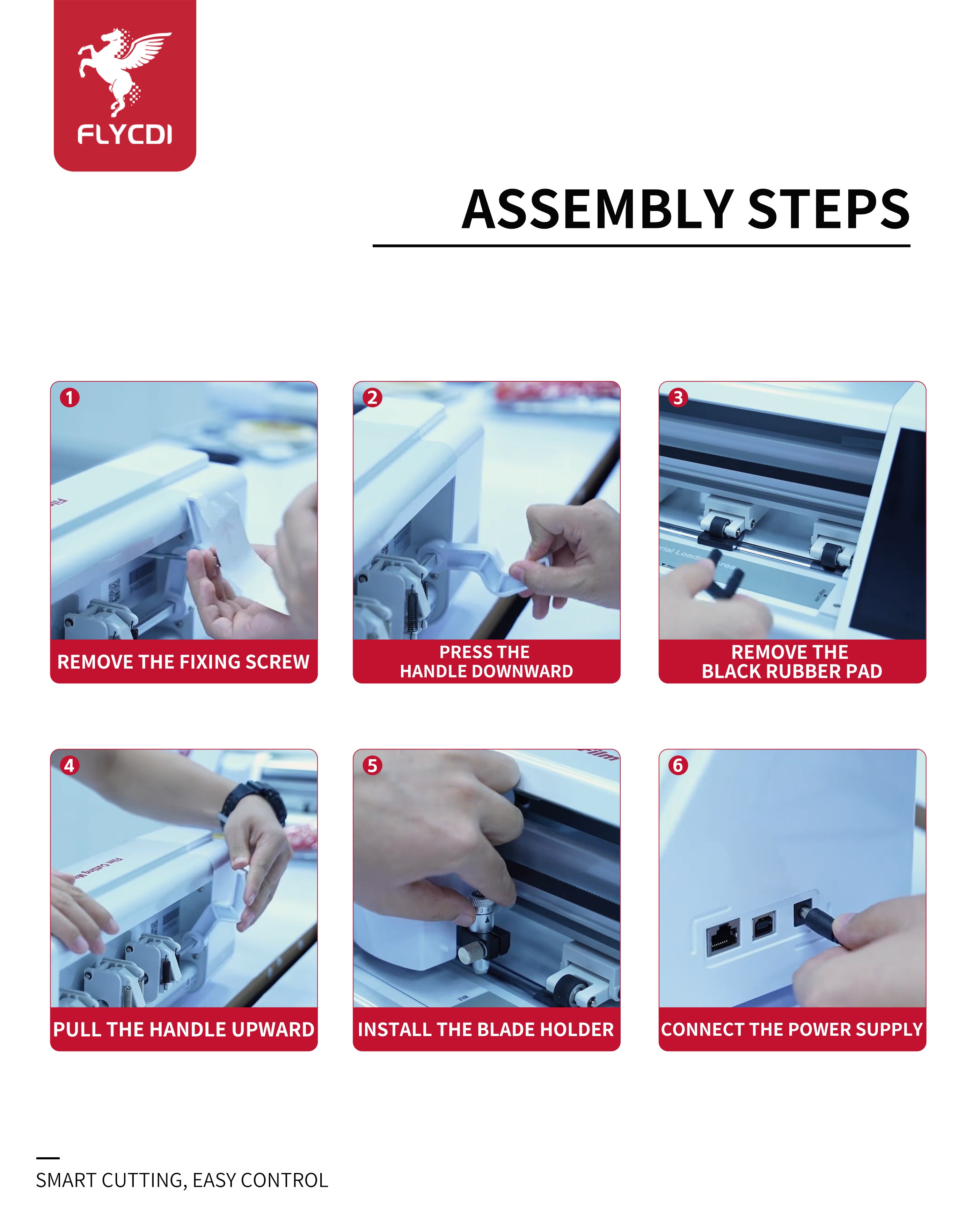 FLYCDI

ASSEMBLY STEPS

1
REMOVE THE FIXING SCREW

2
PRESS THE HANDLE DOWNWARD

3
REMOVE THE BLACK RUBBER PAD

4
PULL THE HANDLE UPWARD

5
INSTALL THE BLADE HOLDER

6
CONNECT THE POWER SUPPLY

SMART CUTTING, EASY CONTROL