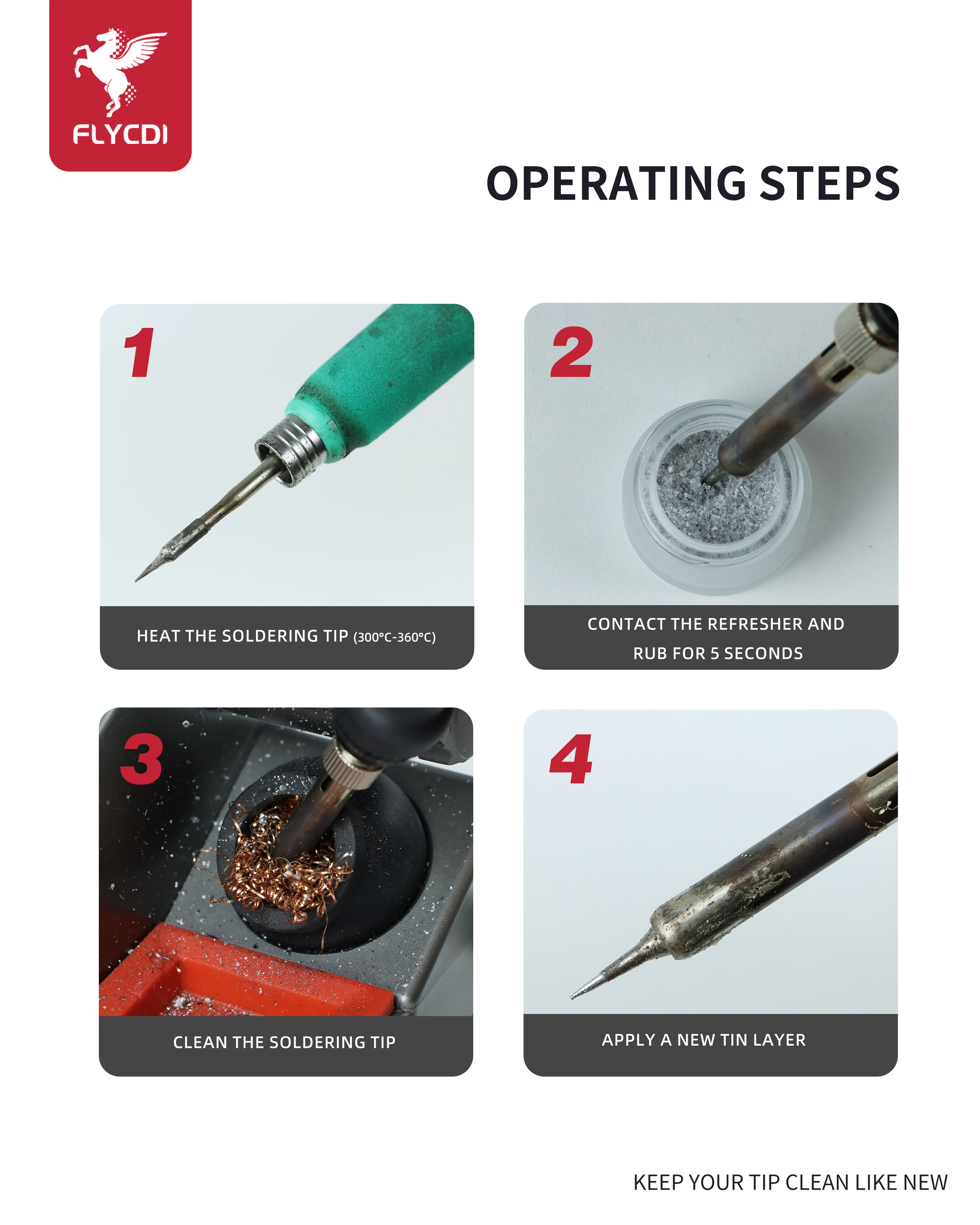 FLYCDI

OPERATING STEPS

1

HEAT THE SOLDERING TIP (300°C-360°C)

2

CONTACT THE REFRESHER AND RUB FOR 5 SECONDS

3

CLEAN THE SOLDERING TIP

4

APPLY A NEW TIN LAYER

KEEP YOUR TIP CLEAN LIKE NEW