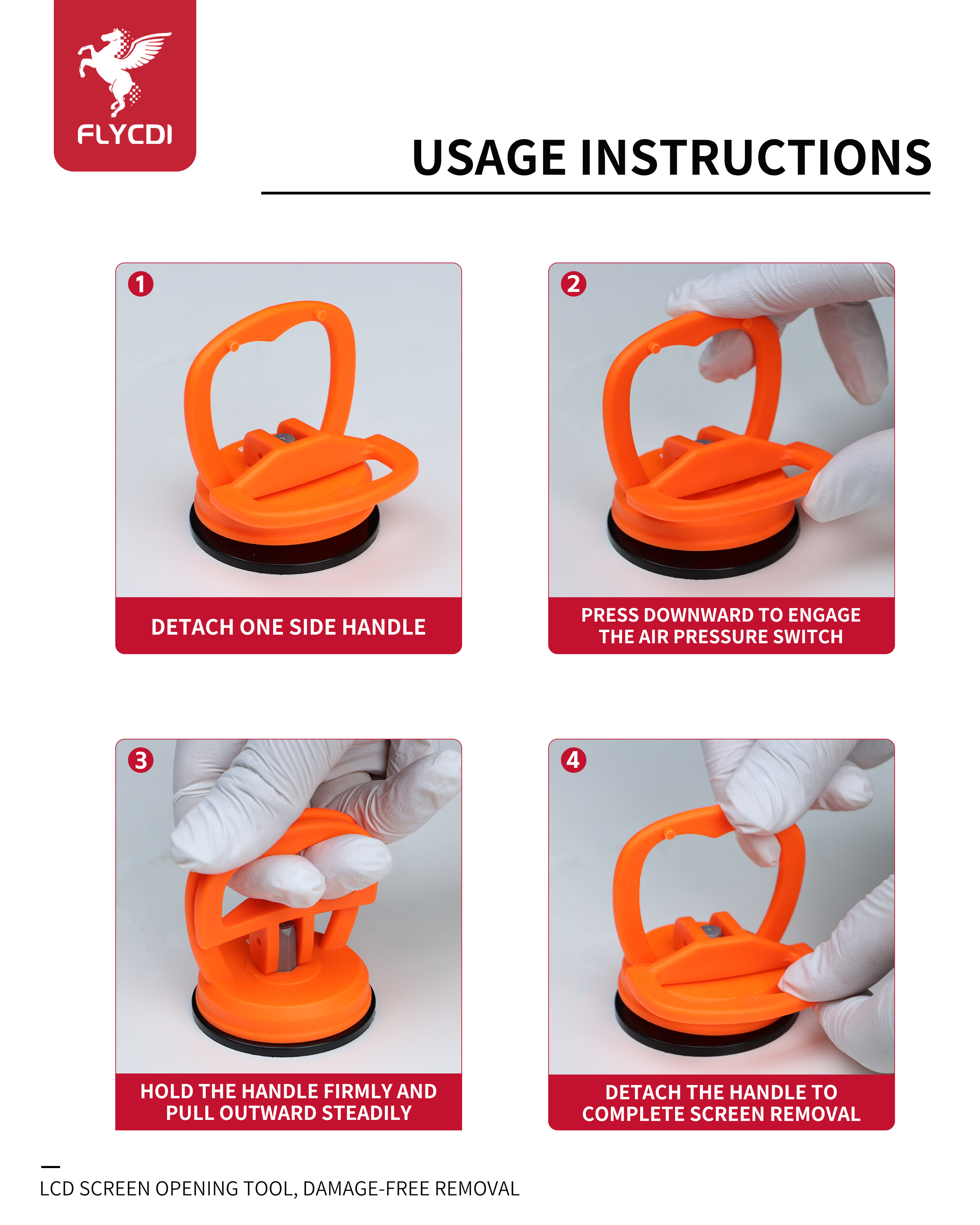 FLYCDI

USAGE INSTRUCTIONS

1

DETACH ONE SIDE HANDLE

2

PRESS DOWNWARD TO ENGAGE THE AIR PRESSURE SWITCH

3

HOLD THE HANDLE FIRMLY AND PULL OUTWARD STEADILY

4

DETACH THE HANDLE TO COMPLETE SCREEN REMOVAL

LCD SCREEN OPENING TOOL, DAMAGE-FREE REMOVAL