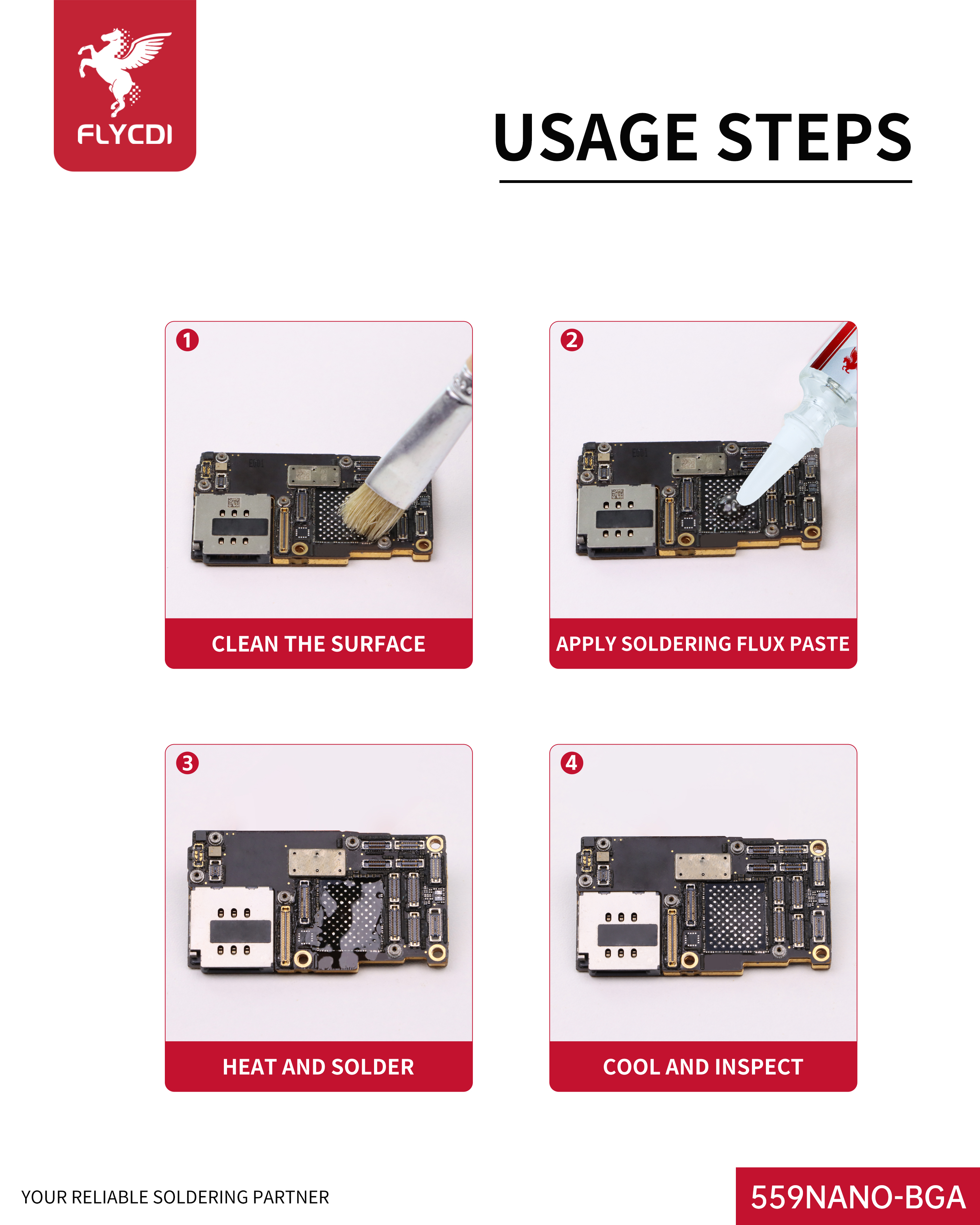 FLYCDI

USAGE STEPS

1
CLEAN THE SURFACE

2
APPLY SOLDERING FLUX PASTE

3
HEAT AND SOLDER

4
COOL AND INSPECT

YOUR RELIABLE SOLDERING PARTNER

559NANO-BGA