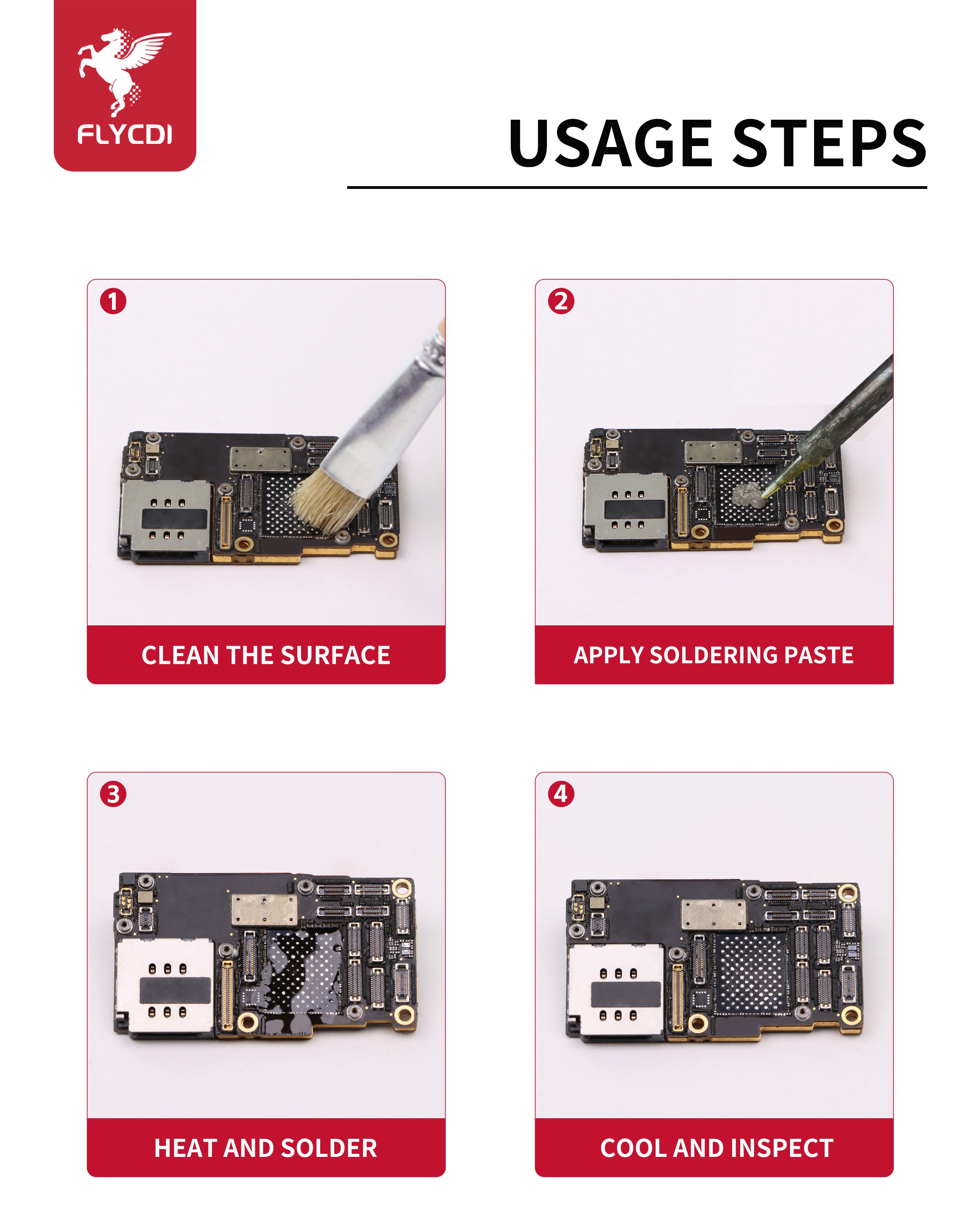 FLYCDI

USAGE STEPS

1
CLEAN THE SURFACE

2
APPLY SOLDERING PASTE

3
HEAT AND SOLDER

4
COOL AND INSPECT