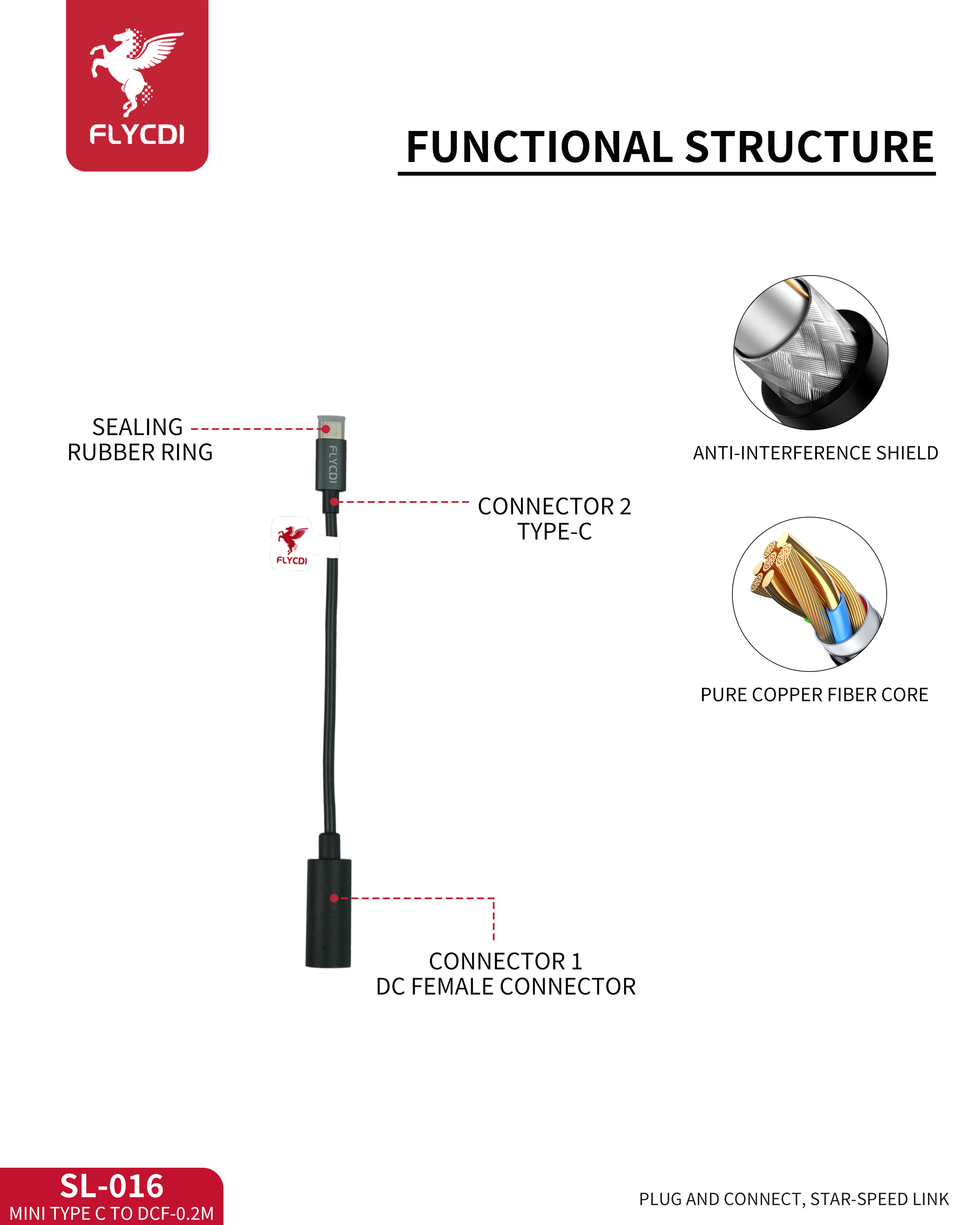 FLYCDI

FUNCTIONAL STRUCTURE

SEALING RUBBER RING

FLYCDI

CONNECTOR 2 TYPE-C

FLYCDI

ANTI-INTERFERENCE SHIELD

PURE COPPER FIBER CORE

CONNECTOR 1 DC FEMALE CONNECTOR

SL-016
MINI TYPE C TO DCF-0.2M

PLUG AND CONNECT, STAR-SPEED LINK